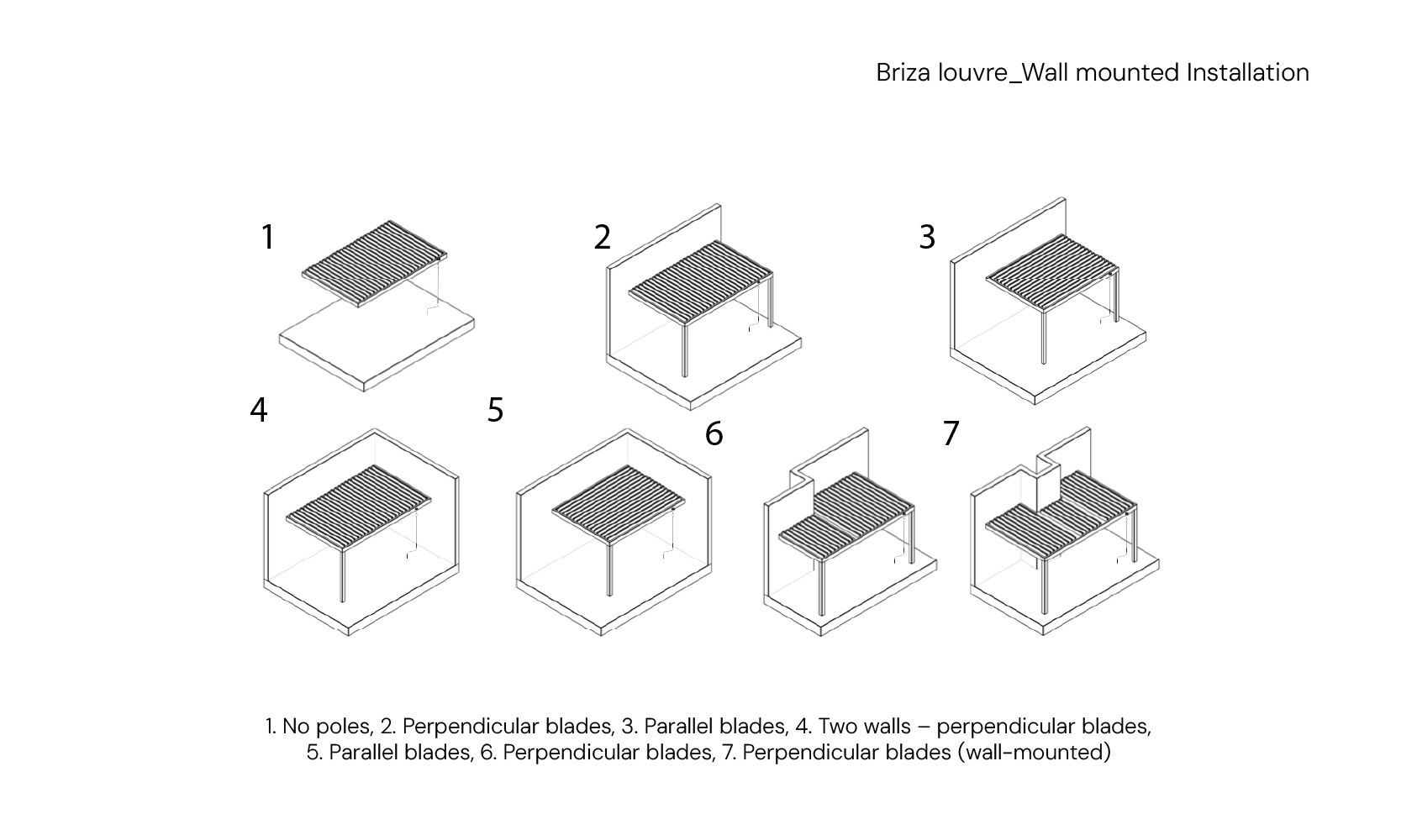 Briza louvre_Wall mounted Installation

1

2

3

4

5

6

7

1. No poles, 2. Perpendicular blades, 3. Parallel blades, 4. Two walls – perpendicular blades, 5. Parallel blades, 6. Perpendicular blades, 7. Perpendicular blades (wall-mounted)